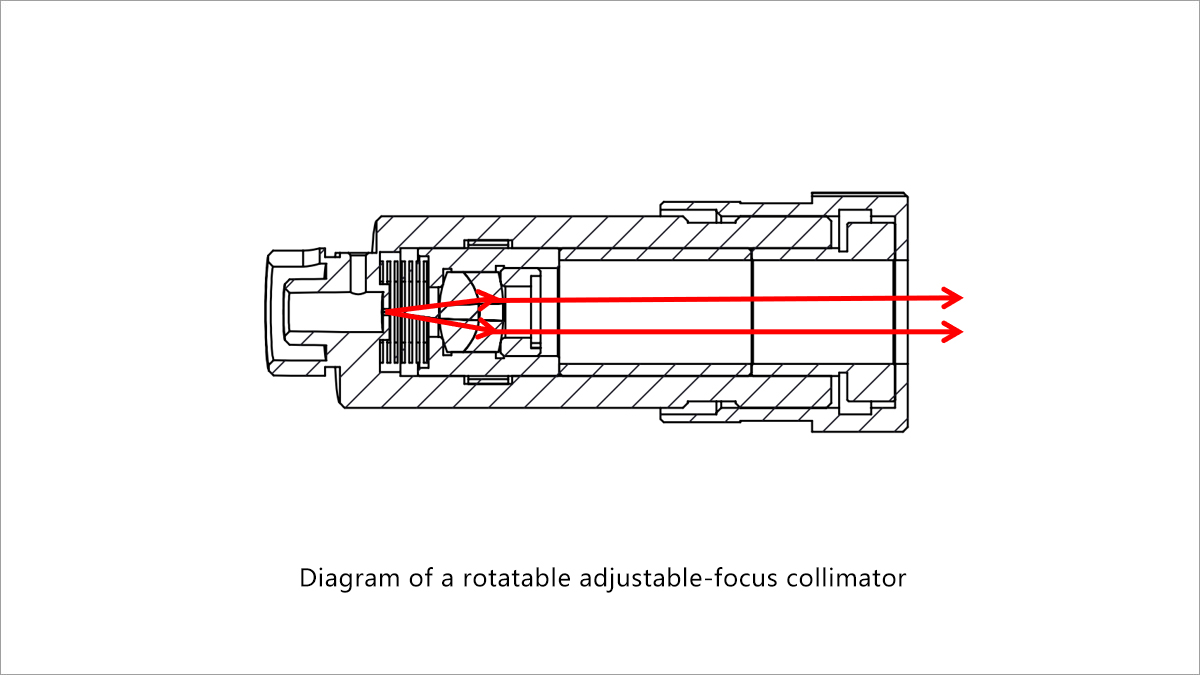 Diagram of a rotatable adjustable-focus collimator